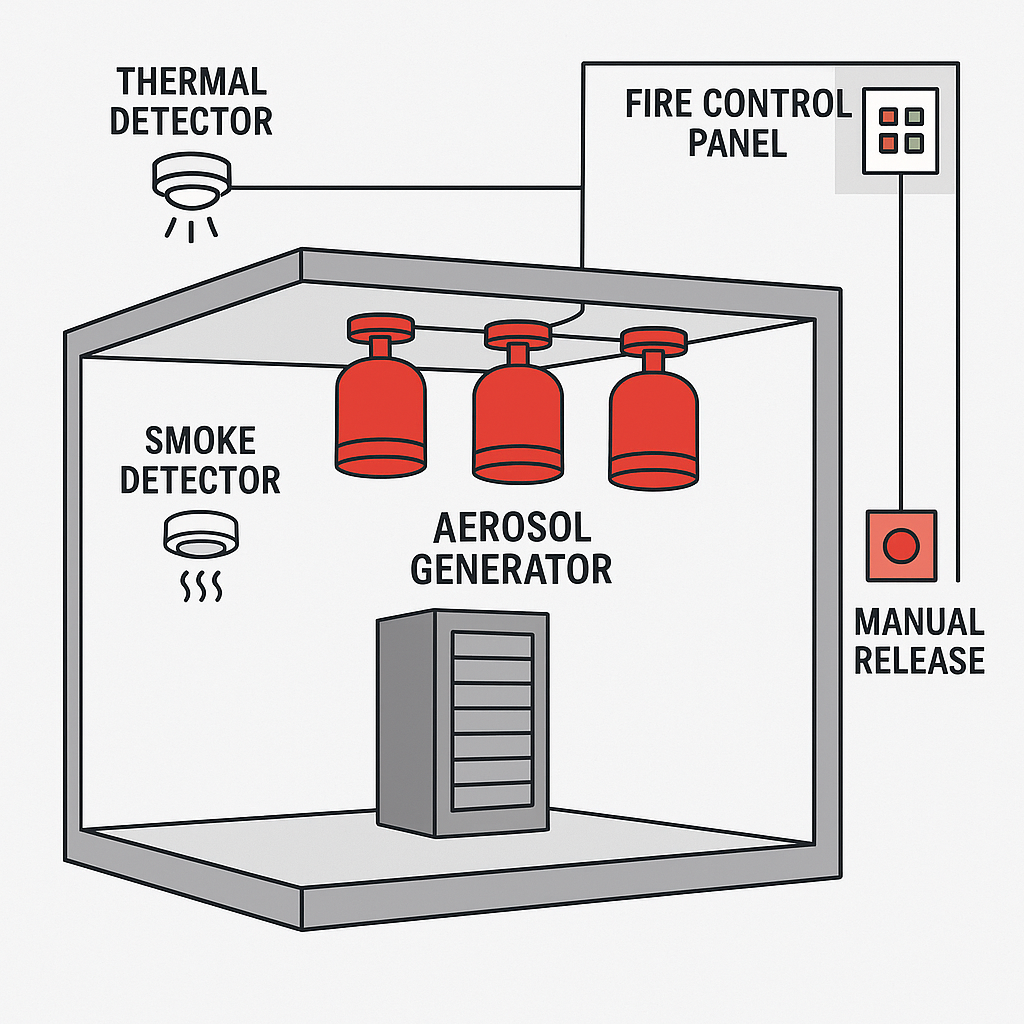 THERMAL DETECTOR

FIRE CONTROL PANEL

SMOKE DETECTOR

AEROSOL GENERATOR

MANUAL RELEASE