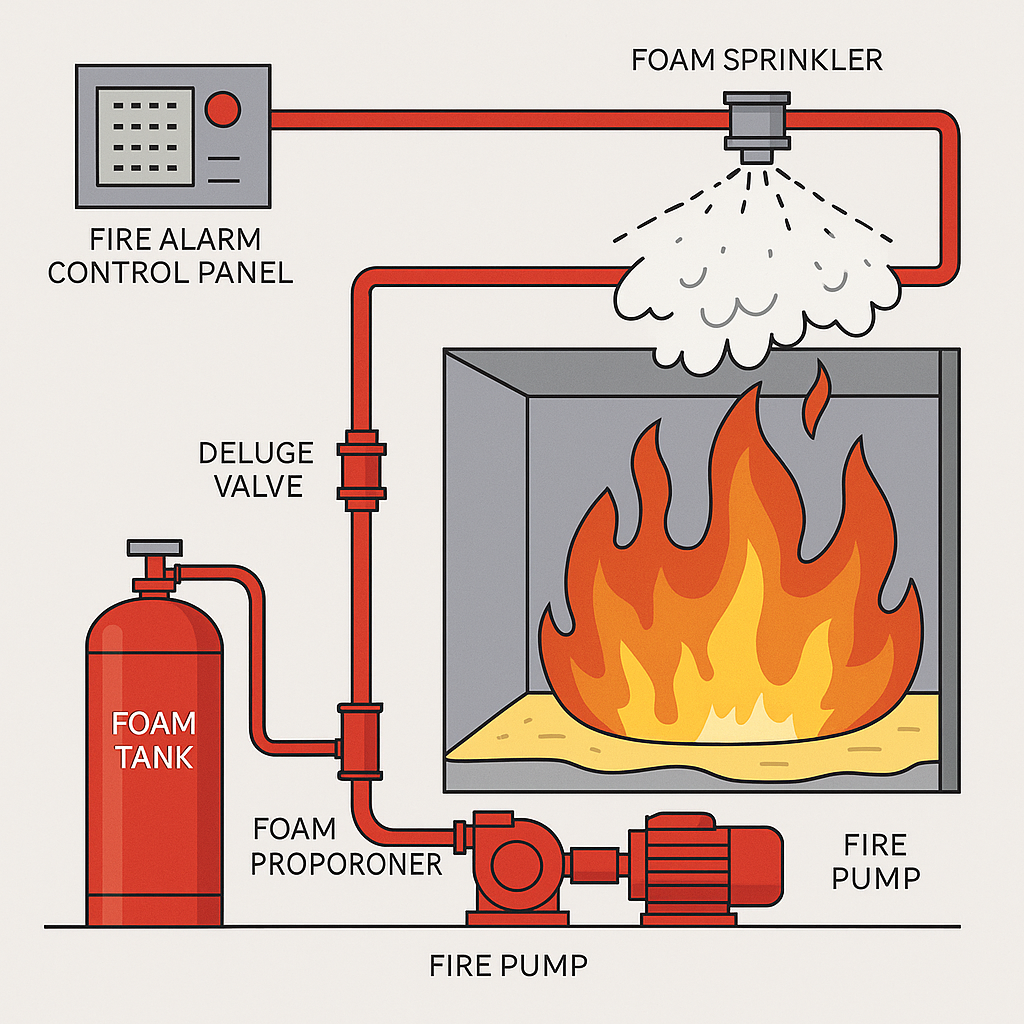 FOAM SPRINKLER

FIRE ALARM CONTROL PANEL

DELUGE VALVE

FOAM TANK

FOAM PROPORONER

FIRE PUMP

FIRE PUMP