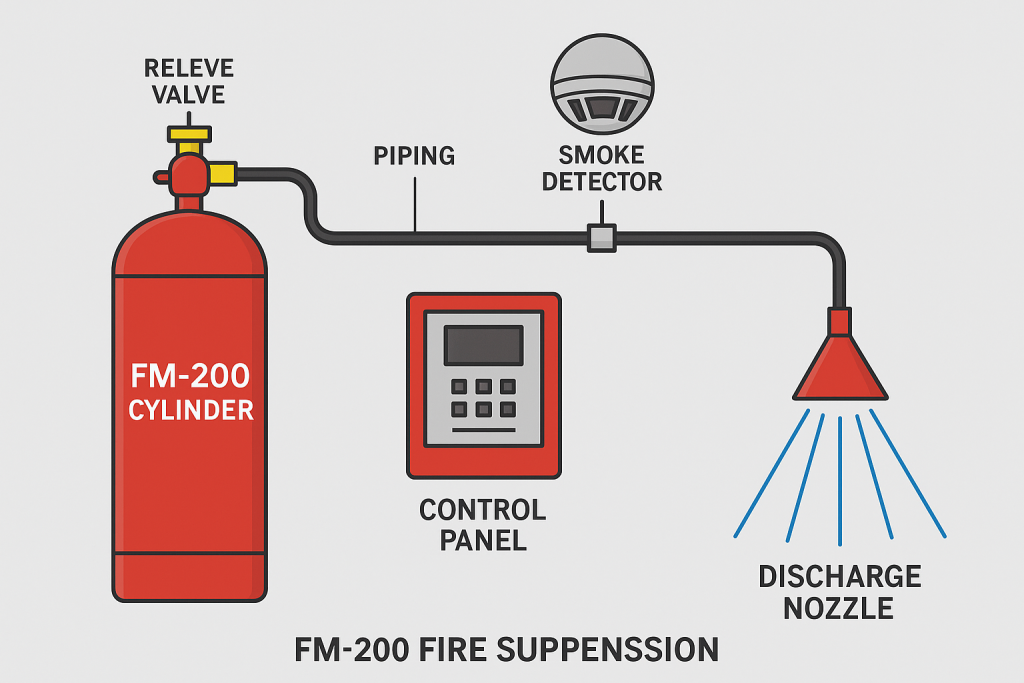 RELEVE VALVE

PIPING

SMOKE DETECTOR

FM-200 CYLINDER

CONTROL PANEL

DISCHARGE NOZZLE

FM-200 FIRE SUPPENSSION